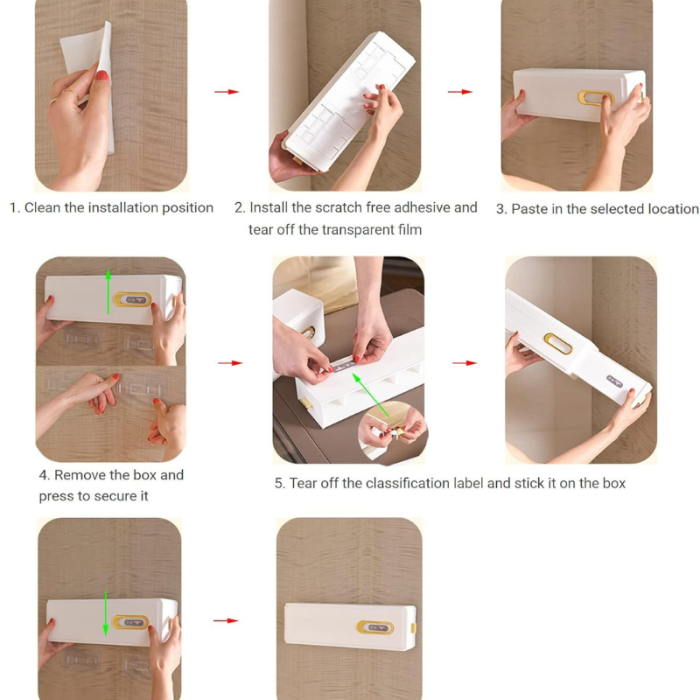 1. Clean the installation position

2. Install the scratch free adhesive and tear off the transparent film

3. Paste in the selected location

4. Remove the box and press to secure it

5. Tear off the classification label and stick it on the box